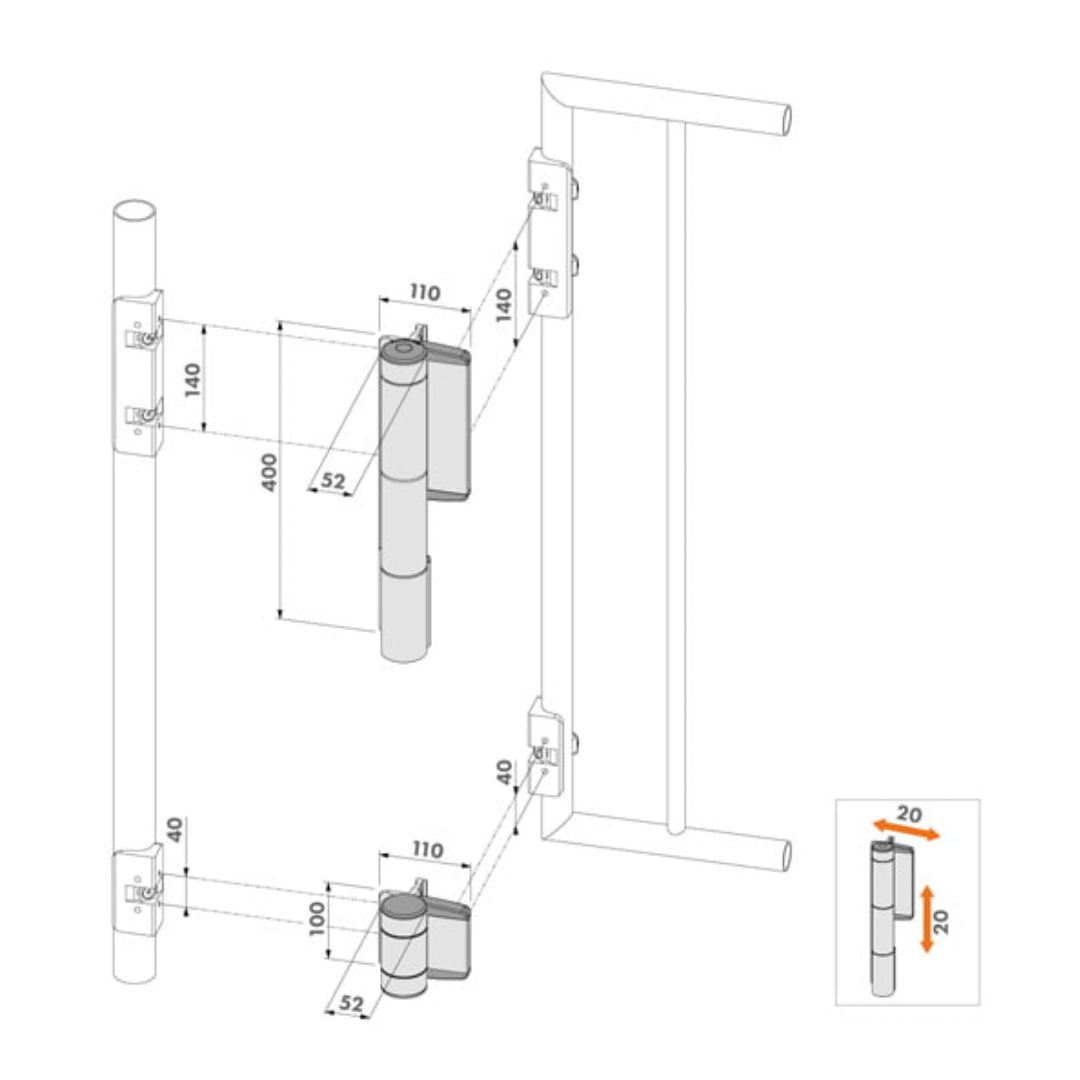 110
140
140
400
52
40
40
110
100
52
20
20